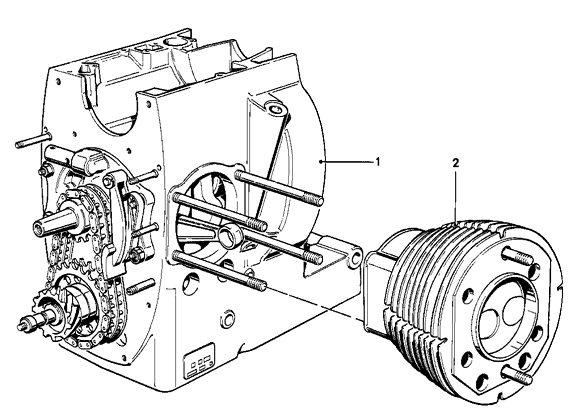 1
2