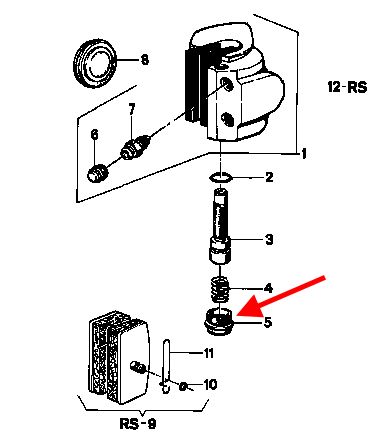 8
12-RS
7
6
1
2
3
4
5
11
10
RS-9