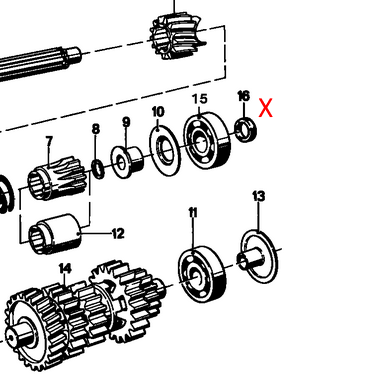 15
16
X
10
9
8
7
13
11
12
14