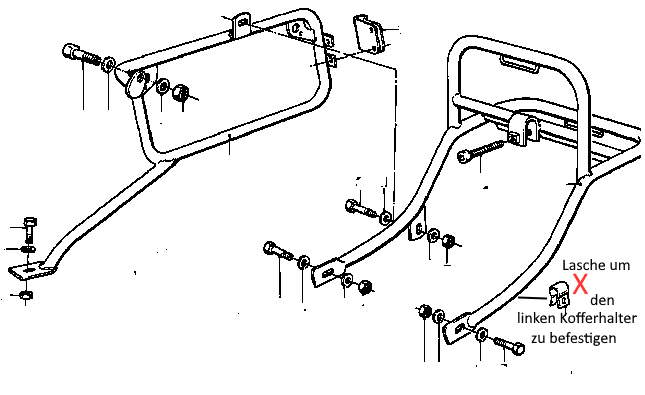 Lasche um
X
den
linken Kofferhalter
zu befestigen